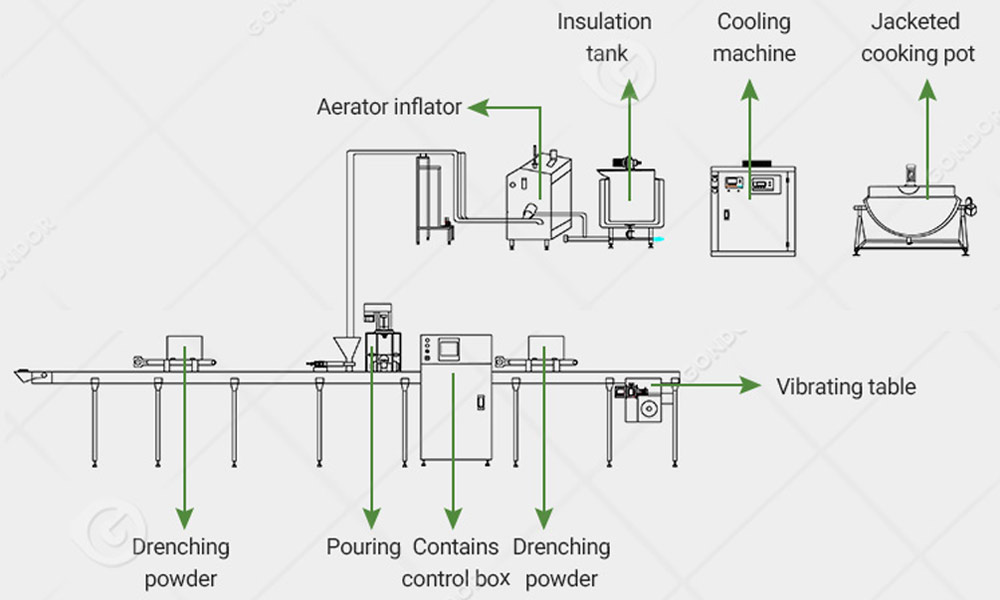 Insulation tank

Cooling machine

Jacketed cooking pot

Aerator inflator

Vibrating table

Drenching powder

Pouring

Contains control box

Drenching powder

GONDOR