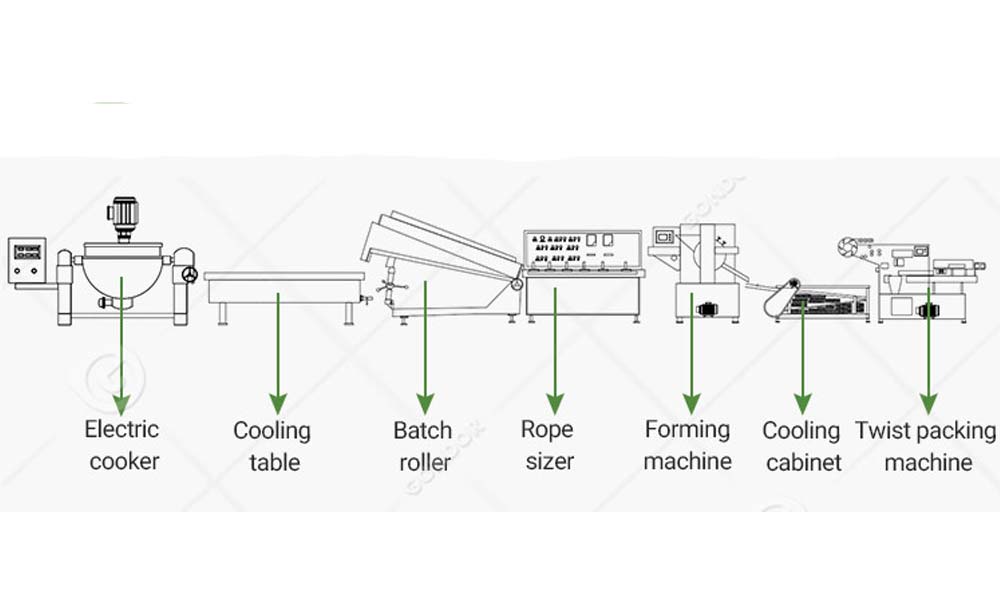 Electric cooker

Cooling table

Batch roller

Rope sizer

Forming machine

Cooling cabinet

Twist packing machine