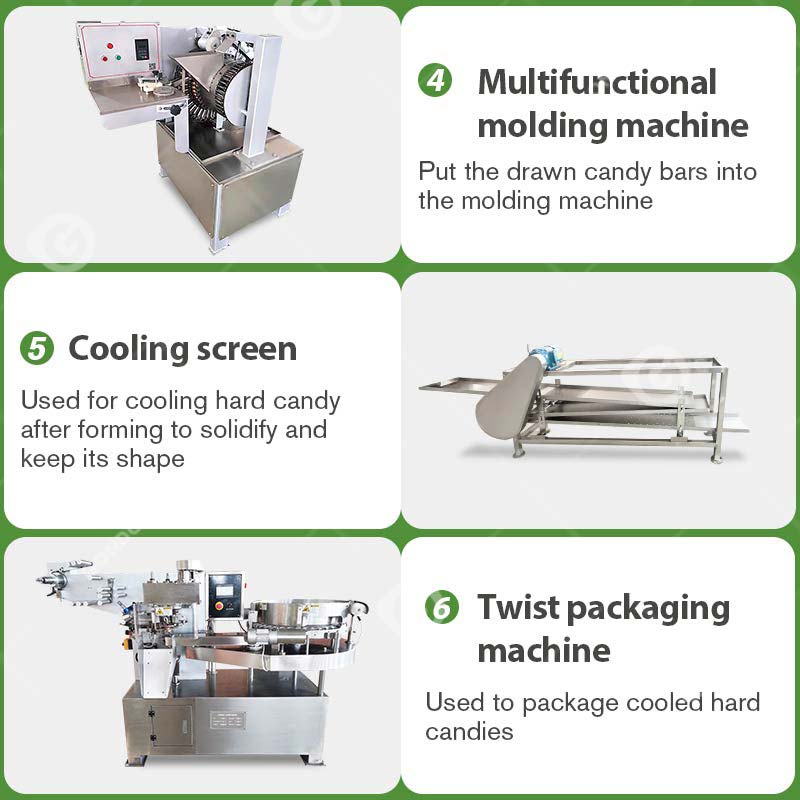 4 Multifunctional molding machine

Put the drawn candy bars into the molding machine

5 Cooling screen

Used for cooling hard candy after forming to solidify and keep its shape

6 Twist packaging machine

Used to package cooled hard candies