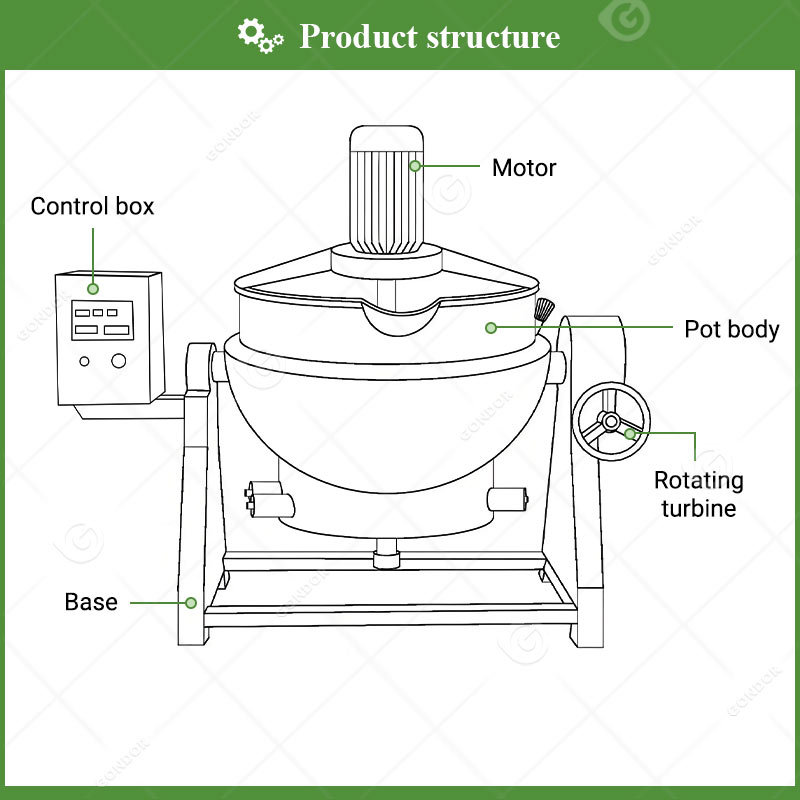 Product structure

Motor

Control box

Pot body

Rotating turbine

Base

GONDOR